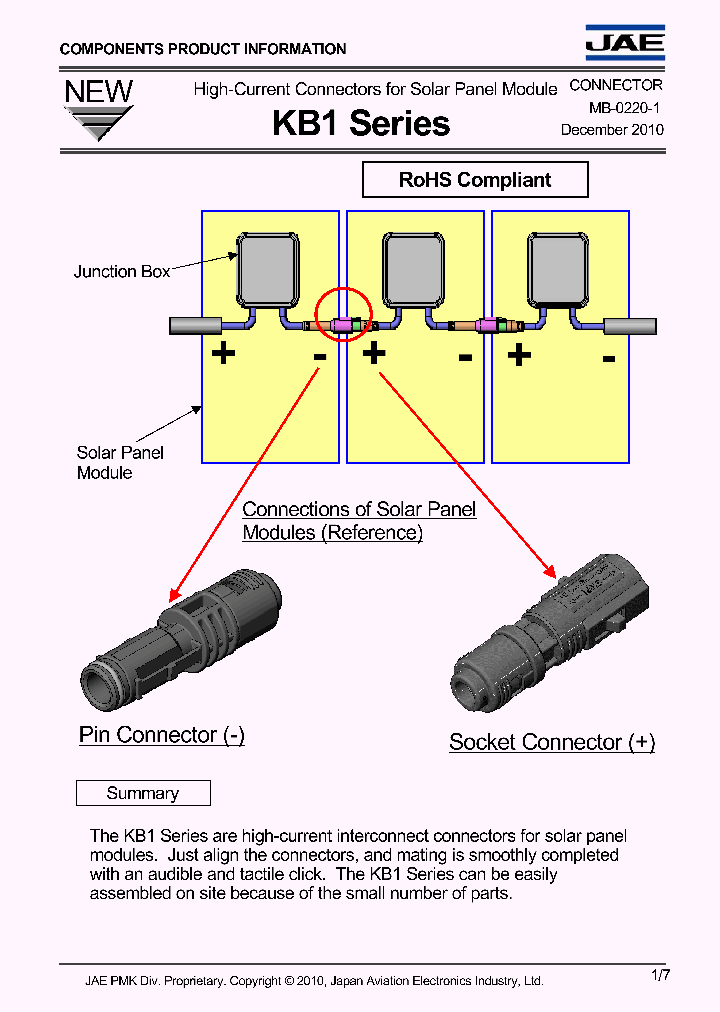 COMPONENTS PRODUCT INFORMATION

JAE

NEW

High-Current Connectors for Solar Panel Module

KB1 Series

CONNECTOR
MB-0220-1
December 2010

RoHS Compliant

Junction Box

+ - + - + -

Solar Panel Module

Connections of Solar Panel Modules (Reference)

Pin Connector (-)

Socket Connector (+)

Summary

The KB1 Series are high-current interconnect connectors for solar panel modules. Just align the connectors, and mating is smoothly completed with an audible and tactile click. The KB1 Series can be easily assembled on site because of the small number of parts.

JAE PMK Div. Proprietary. Copyright © 2010, Japan Aviation Electronics Industry, Ltd.

1/7