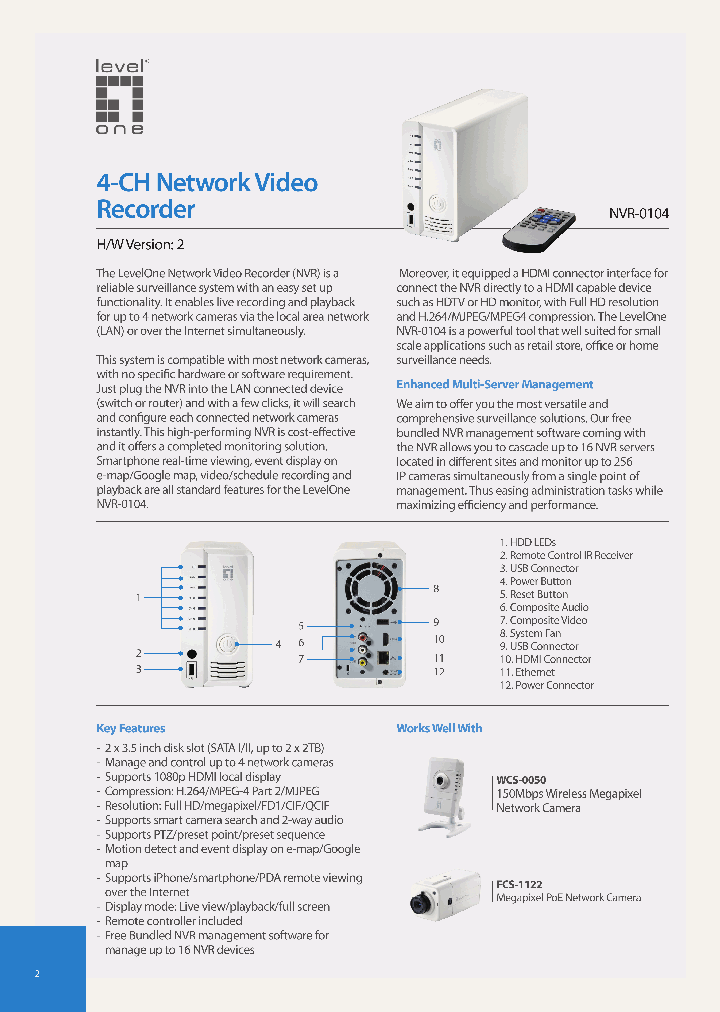 level one

4-CH Network Video Recorder

NVR-0104

H/W Version: 2

The LevelOne Network Video Recorder (NVR) is a reliable surveillance system with an easy set up functionality. It enables live recording and playback for up to 4 network cameras via the local area network (LAN) or over the Internet simultaneously.

This system is compatible with most network cameras, with no specific hardware or software requirement. Just plug the NVR into the LAN connected device (switch or router) and with a few clicks, it will search and configure each connected network cameras instantly. This high-performing NVR is cost-effective and it offers a completed monitoring solution. Smartphone real-time viewing, event display on e-map/Google map, video/schedule recording and playback are all standard features for the LevelOne NVR-0104.

Moreover, it equipped a HDMI connector interface for connect the NVR directly to a HDMI capable device such as HDTV or HD monitor, with Full HD resolution and H.264/MJPEG/MPEG4 compression. The LevelOne NVR-0104 is a powerful tool that well suited for small scale applications such as retail store, office or home surveillance needs.

Enhanced Multi-Server Management

We aim to offer you the most versatile and comprehensive surveillance solutions. Our free bundled NVR management software coming with the NVR allows you to cascade up to 16 NVR servers located in different sites and monitor up to 256 IP cameras simultaneously from a single point of management. Thus easing administration tasks while maximizing efficiency and performance.

1
2
3
4
5
6
7
8
9
10
11
12

1. HDD LEDs
2. Remote Control IR Receiver
3. USB Connector
4. Power Button
5. Reset Button
6. Composite Audio
7. Composite Video
8. System Fan
9. USB Connector
10. HDMI Connector
11. Ethernet
12. Power Connector

Key Features

- 2 x 3.5 inch disk slot (SATA I/II, up to 2 x 2TB)
- Manage and control up to 4 network cameras
- Supports 1080p HDMI local display
- Compression: H.264/MPEG-4 Part 2/MJPEG
- Resolution: Full HD/megapixel/FD1/CIF/QCIF
- Supports smart camera search and 2-way audio
- Supports PTZ/preset point/preset sequence
- Motion detect and event display on e-map/Google map
- Supports iPhone/smartphone/PDA remote viewing over the Internet
- Display mode: Live view/playback/full screen
- Remote controller included
- Free Bundled NVR management software for manage up to 16 NVR devices

Works Well With

WCS-0050
150Mbps Wireless Megapixel Network Camera

FCS-1122
Megapixel PoE Network Camera

2