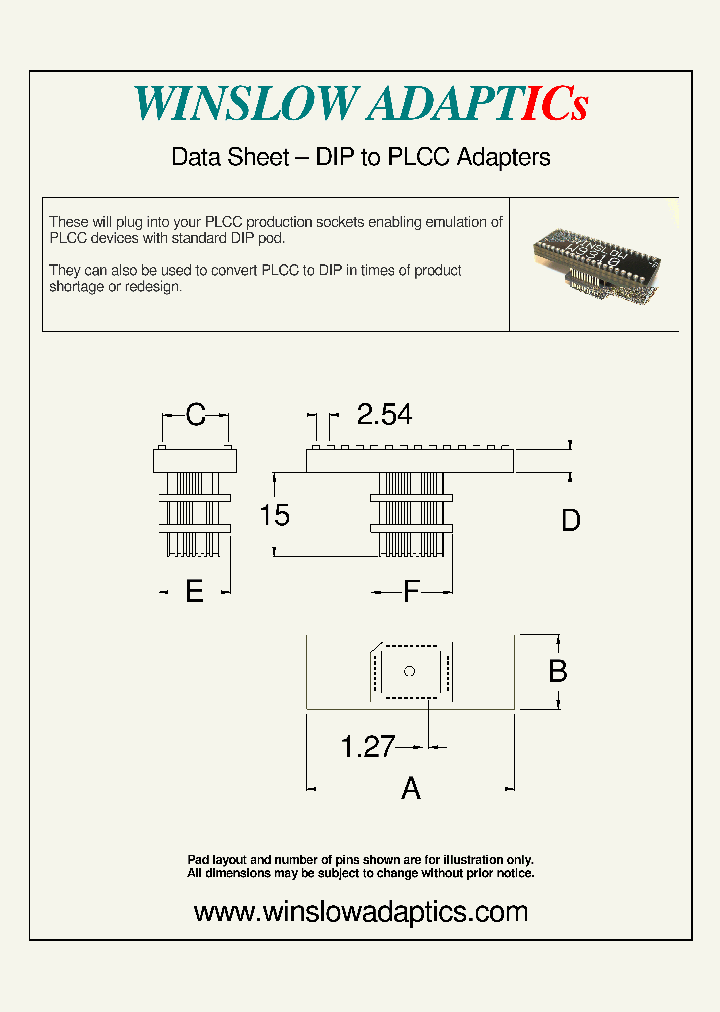 WINSLOW ADAPTICs

Data Sheet – DIP to PLCC Adapters

These will plug into your PLCC production sockets enabling emulation of PLCC devices with standard DIP pod.

They can also be used to convert PLCC to DIP in times of product shortage or redesign.

C

2.54

15

D

E

F

B

1.27

A

Pad layout and number of pins shown are for illustration only.
All dimensions may be subject to change without prior notice.

www.winslowadaptics.com